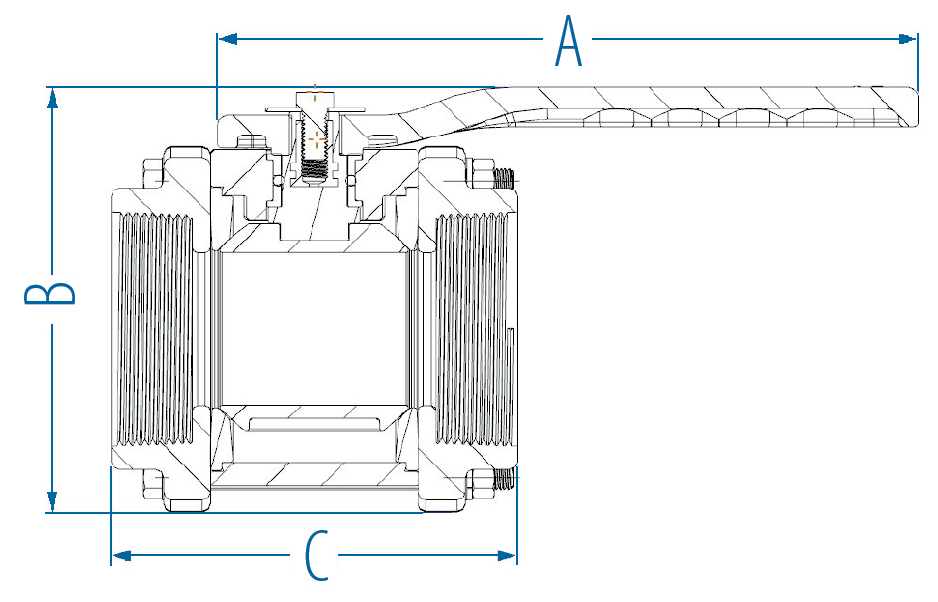 A
B
C