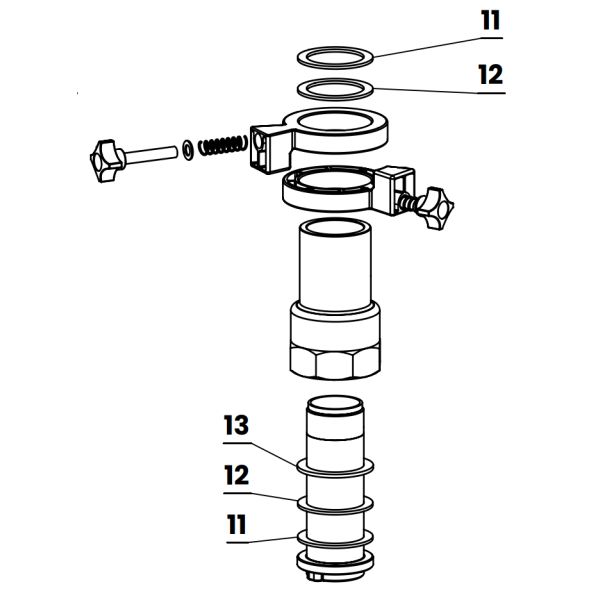 11
12
13
12
11