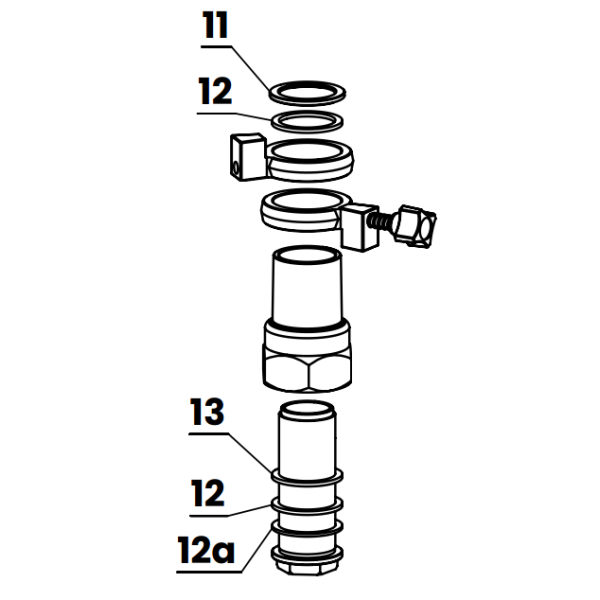 11

12

13

12

12a