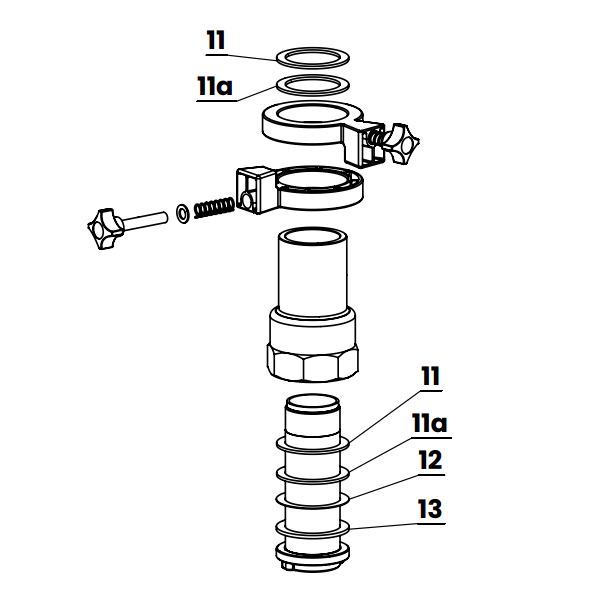 11
11a
11
11a
12
13